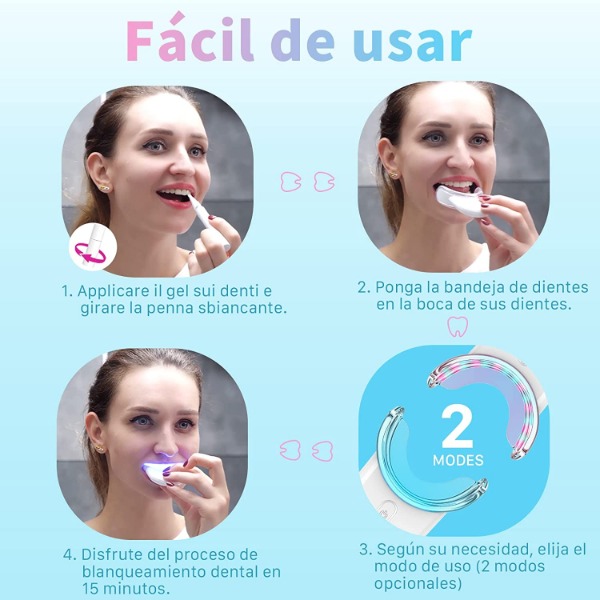 Fácil de usar

1. Applicare il gel sui denti e girare la penna sbiancante.

2. Ponga la bandeja de dientes en la boca de sus dientes.

2
MODES

4. Disfrute del proceso de blanqueamiento dental en 15 minutos.

3. Según su necesidad, elija el modo de uso (2 modos opcionales)